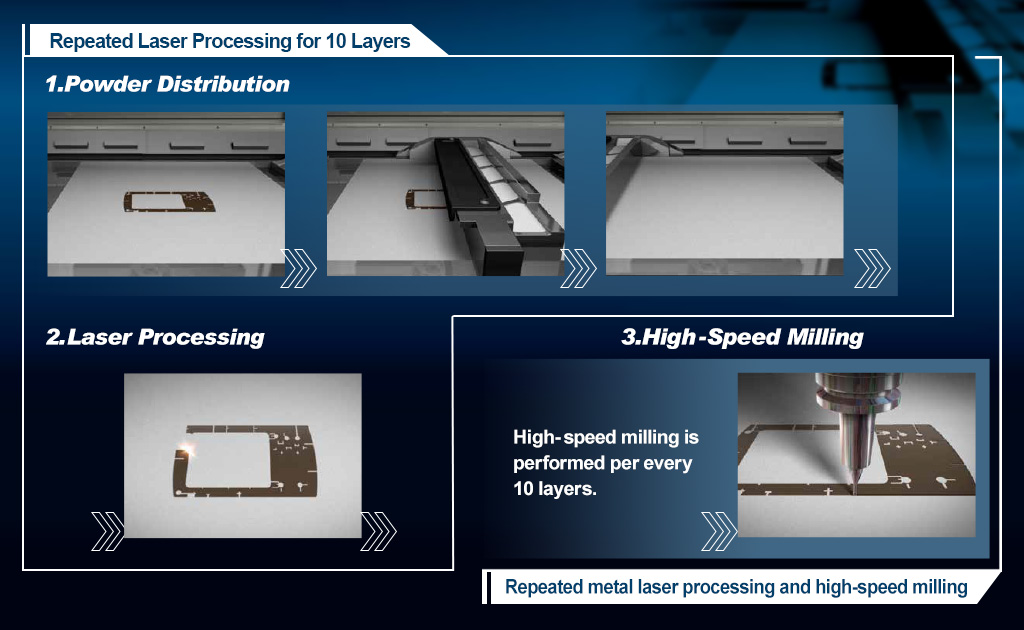 Repeated Laser Processing for 10 Layers

1.Powder Distribution

2.Laser Processing

3.High-Speed Milling

High-speed milling is performed per every 10 layers.

Repeated metal laser processing and high-speed milling